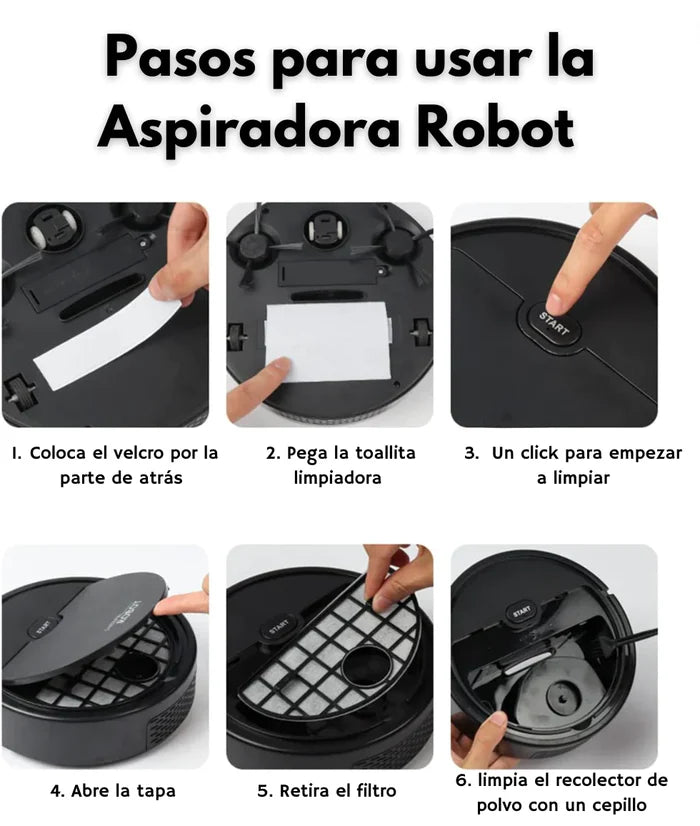 Pasos para usar la Aspiradora Robot

START

1. Coloca el velcro por la parte de atrás

2. Pega la toallita limpiadora

3. Un click para empezar a limpiar

START

START

START

4. Abre la tapa

5. Retira el filtro

6. limpia el recolector de polvo con un cepillo